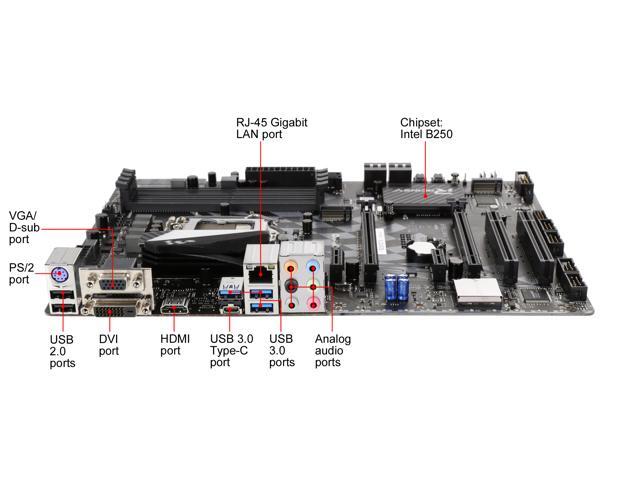 RJ-45 Gigabit LAN port

Chipset: Intel B250

VGA/ D-sub port

PS/2 port

USB 2.0 ports

DVI port

HDMI port

USB 3.0 Type-C port

USB 3.0 ports

Analog audio ports