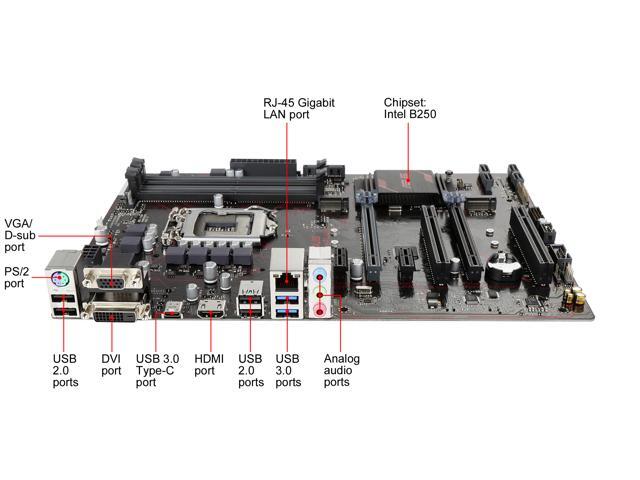 RJ-45 Gigabit LAN port

Chipset: Intel B250

VGA/ D-sub port

PS/2 port

USB 2.0 ports

DVI port

USB 3.0 Type-C port

HDMI port

USB 2.0 ports

USB 3.0 ports

Analog audio ports