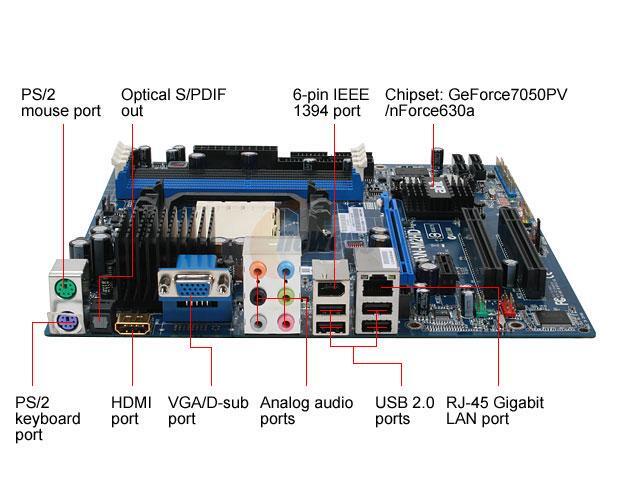 PS/2 mouse port

Optical S/PDIF out

6-pin IEEE 1394 port

Chipset: GeForce7050PV /nForce630a

PS/2 keyboard port

HDMI port

VGA/D-sub port

Analog audio ports

USB 2.0 ports

RJ-45 Gigabit LAN port