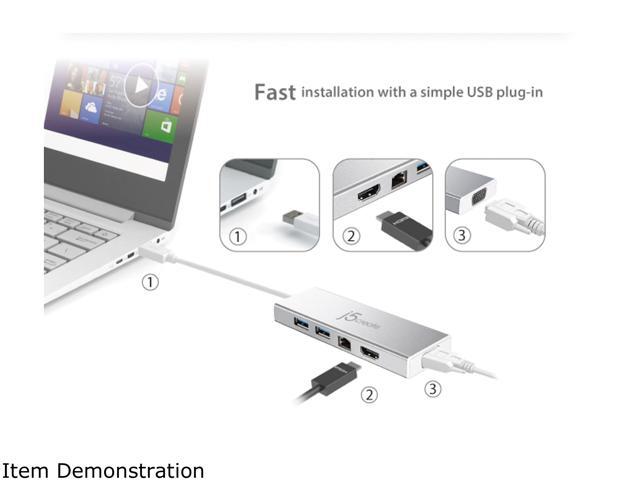 Fast installation with a simple USB plug-in

①

②

③

①

j5create

②

③

Item Demonstration