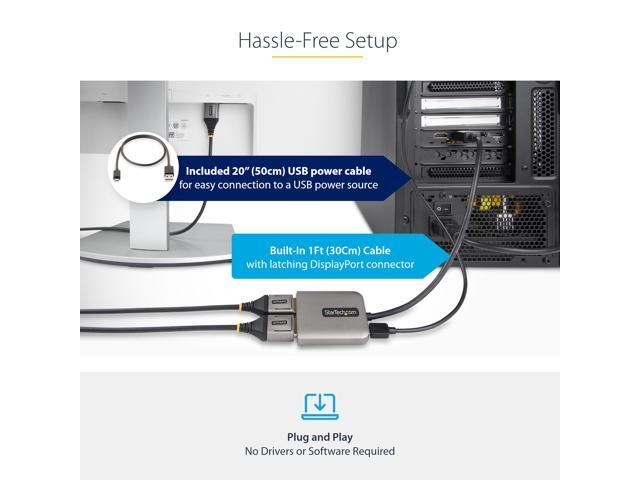 Hassle-Free Setup

Included 20" (50cm) USB power cable
for easy connection to a USB power source

Built-In 1Ft (30Cm) Cable
with latching DisplayPort connector

StarTech.com

Plug and Play
No Drivers or Software Required