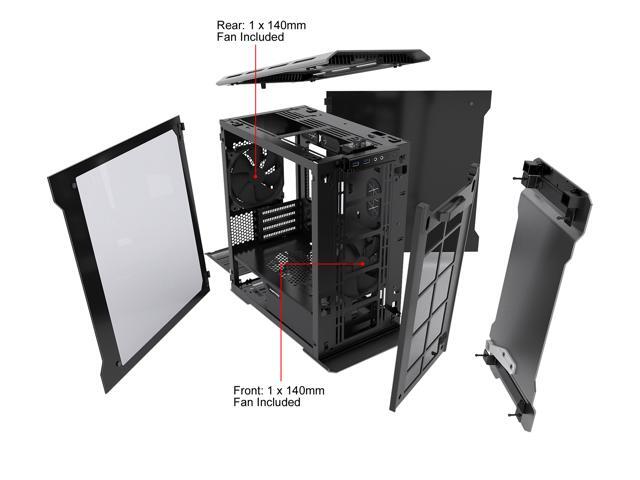 Rear: 1 x 140mm
Fan Included

Front: 1 x 140mm
Fan Included