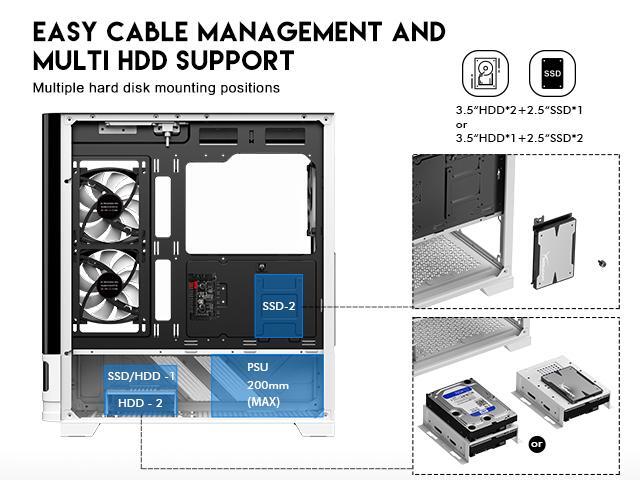 EASY CABLE MANAGEMENT AND MULTI HDD SUPPORT

Multiple hard disk mounting positions

SSD

3.5″HDD*2+2.5″SSD*1
or
3.5″HDD*1+2.5″SSD*2

SSD-2

SSD/HDD -1

HDD - 2

PSU
200mm
(MAX)

or