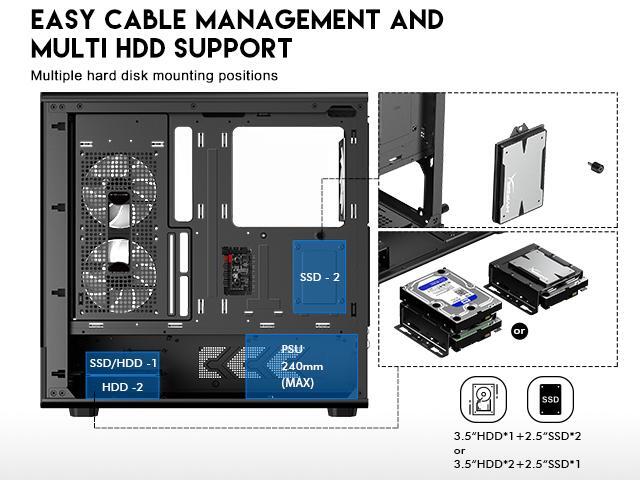 EASY CABLE MANAGEMENT AND MULTI HDD SUPPORT

Multiple hard disk mounting positions

SSD - 2

SSD/HDD -1

HDD -2

PSU 240mm (MAX)

or

SSD

3.5"HDD*1+2.5"SSD*2
or
3.5"HDD*2+2.5"SSD*1