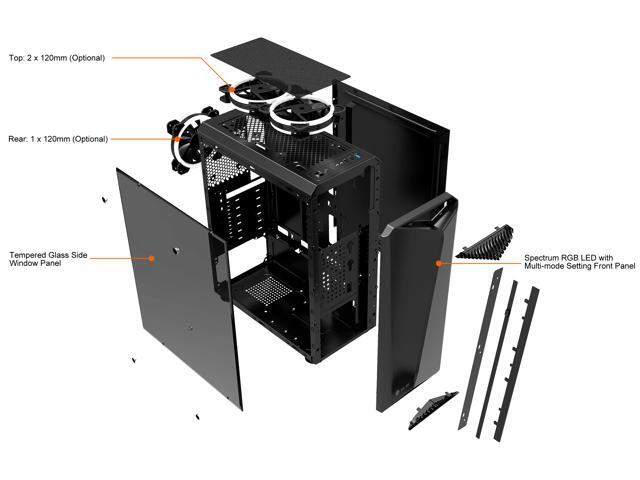 Top: 2 x 120mm (Optional)

Rear: 1 x 120mm (Optional)

Tempered Glass Side Window Panel

Spectrum RGB LED with Multi-mode Setting Front Panel