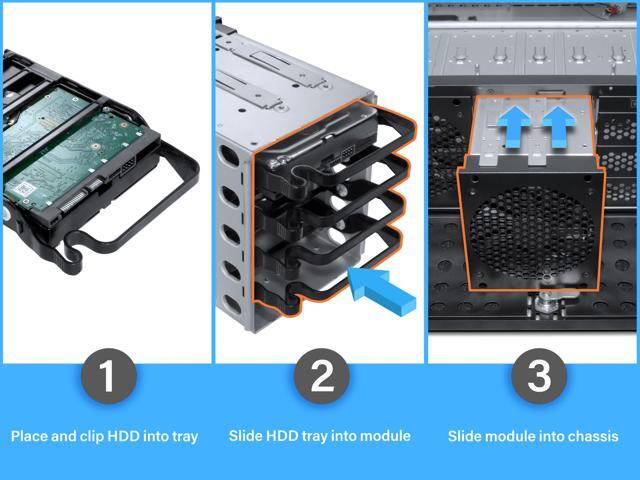 1

Place and clip HDD into tray

2

Slide HDD tray into module

3

Slide module into chassis