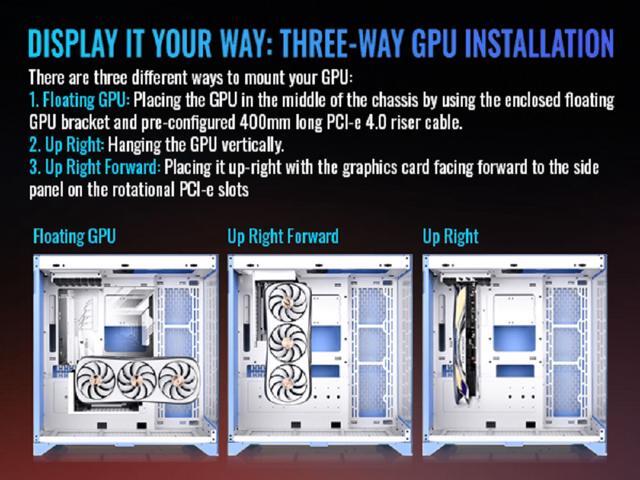 DISPLAY IT YOUR WAY: THREE-WAY GPU INSTALLATION

There are three different ways to mount your GPU:
1. Floating GPU: Placing the GPU in the middle of the chassis by using the enclosed floating GPU bracket and pre-configured 400mm long PCI-e 4.0 riser cable.
2. Up Right: Hanging the GPU vertically.
3. Up Right Forward: Placing it up-right with the graphics card facing forward to the side panel on the rotational PCI-e slots

Floating GPU

Up Right Forward

Up Right