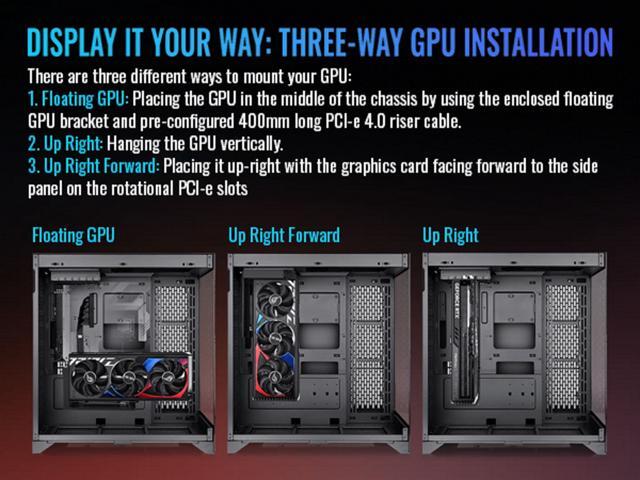 DISPLAY IT YOUR WAY: THREE-WAY GPU INSTALLATION

There are three different ways to mount your GPU:
1. Floating GPU: Placing the GPU in the middle of the chassis by using the enclosed floating GPU bracket and pre-configured 400mm long PCI-e 4.0 riser cable.
2. Up Right: Hanging the GPU vertically.
3. Up Right Forward: Placing it up-right with the graphics card facing forward to the side panel on the rotational PCI-e slots

Floating GPU

Up Right Forward

Up Right

GEFORCE RTX