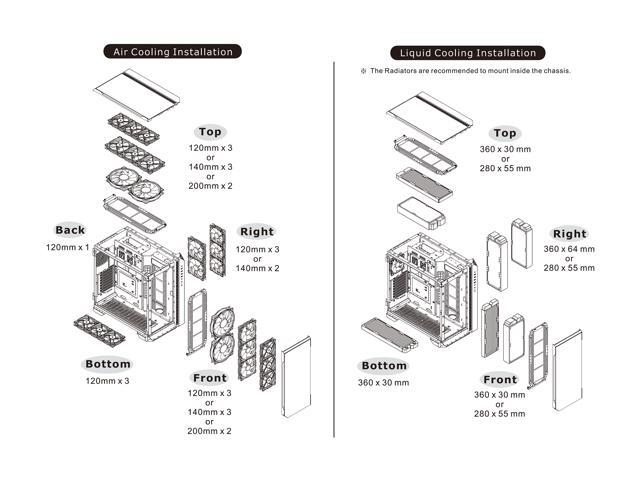 Air Cooling Installation

Top
120mm x 3
or
140mm x 3
or
200mm x 2

Back
120mm x 1

Right
120mm x 3
or
140mm x 2

Bottom
120mm x 3

Front
120mm x 3
or
140mm x 3
or
200mm x 2

Liquid Cooling Installation

※ The Radiators are recommended to mount inside the chassis.

Top
360 x 30 mm
or
280 x 55 mm

Right
360 x 64 mm
or
280 x 55 mm

Bottom
360 x 30 mm

Front
360 x 30 mm
or
280 x 55 mm