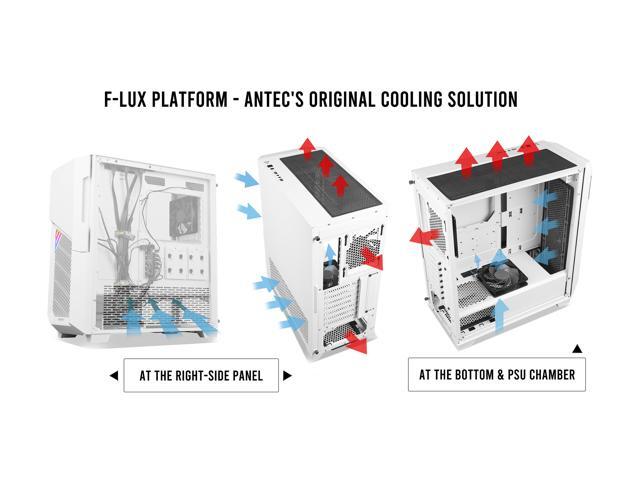 F-LUX PLATFORM - ANTEC'S ORIGINAL COOLING SOLUTION

AT THE RIGHT-SIDE PANEL

AT THE BOTTOM & PSU CHAMBER