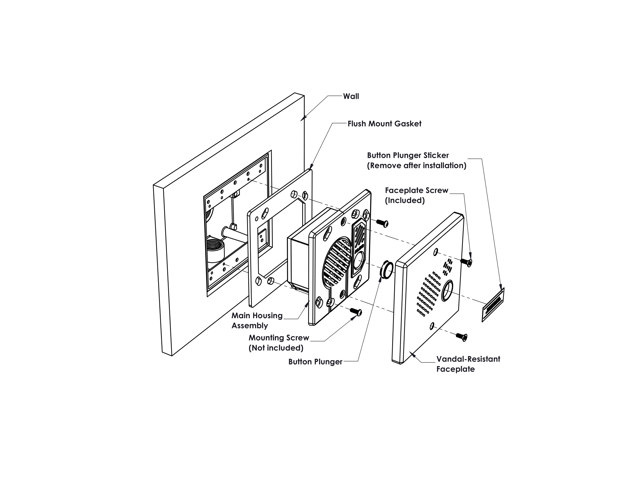 Wall

Flush Mount Gasket

Button Plunger Sticker
(Remove after installation)

Faceplate Screw
(Included)

Main Housing
Assembly

Mounting Screw
(Not included)

Button Plunger

Vandal-Resistant
Faceplate