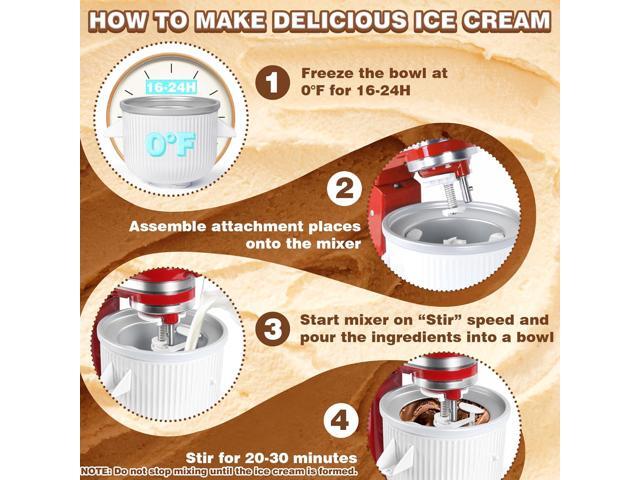 HOW TO MAKE DELICIOUS ICE CREAM

16-24H

0°F

1 Freeze the bowl at 0°F for 16-24H

2

Assemble attachment places onto the mixer

3 Start mixer on "Stir" speed and pour the ingredients into a bowl

4

Stir for 20-30 minutes

NOTE: Do not stop mixing until the ice cream is formed.