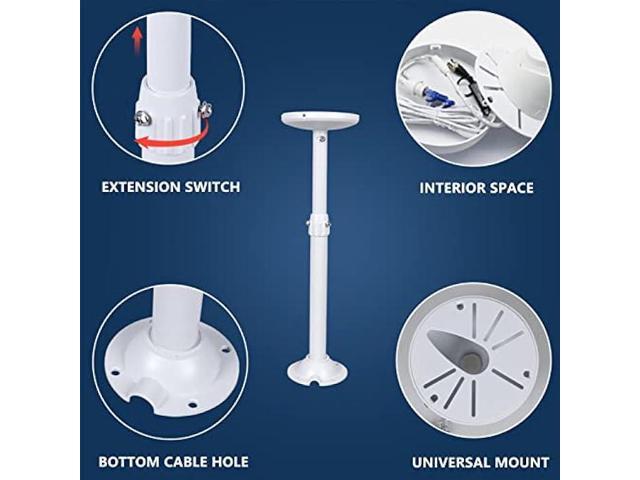 EXTENSION SWITCH

INTERIOR SPACE

BOTTOM CABLE HOLE

UNIVERSAL MOUNT