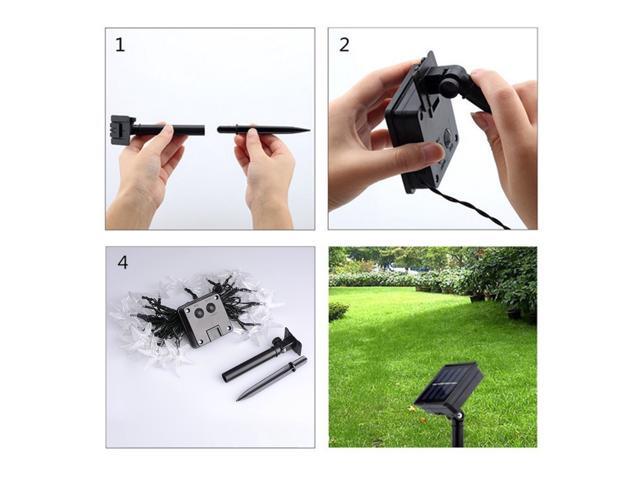 1

2

4