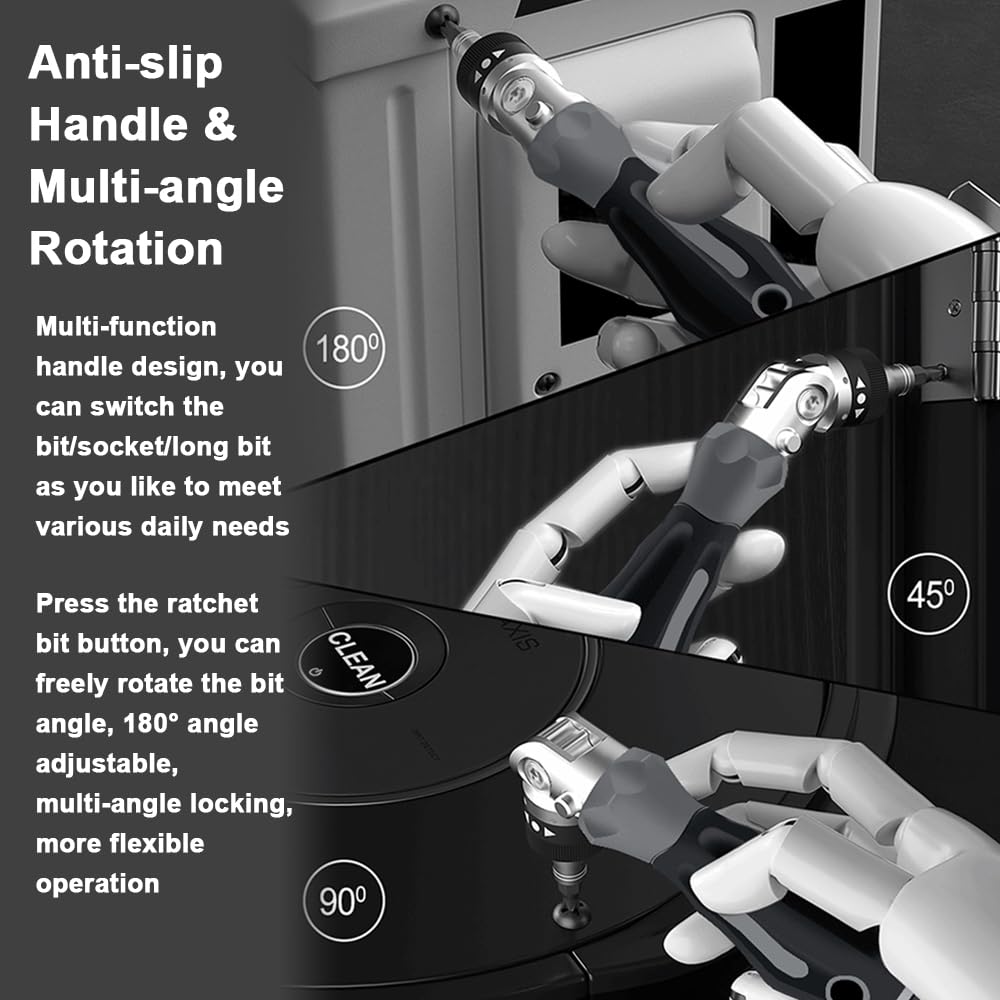 Anti-slip Handle & Multi-angle Rotation

Multi-function handle design, you can switch the bit/socket/long bit as you like to meet various daily needs

Press the ratchet bit button, you can freely rotate the bit angle, 180° angle adjustable, multi-angle locking, more flexible operation

$180^0$

$45^0$

CLEAN

$90^0$