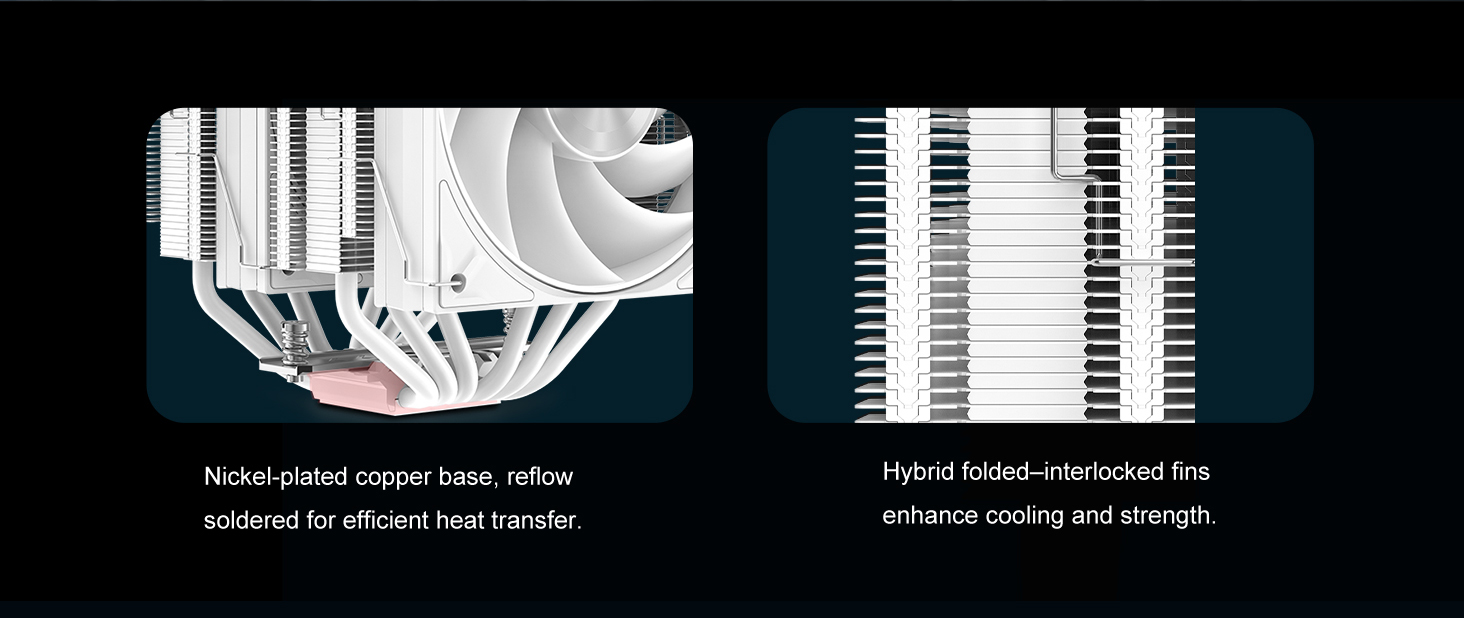 Nickel-plated copper base, reflow soldered for efficient heat transfer.

Hybrid folded–interlocked fins enhance cooling and strength.