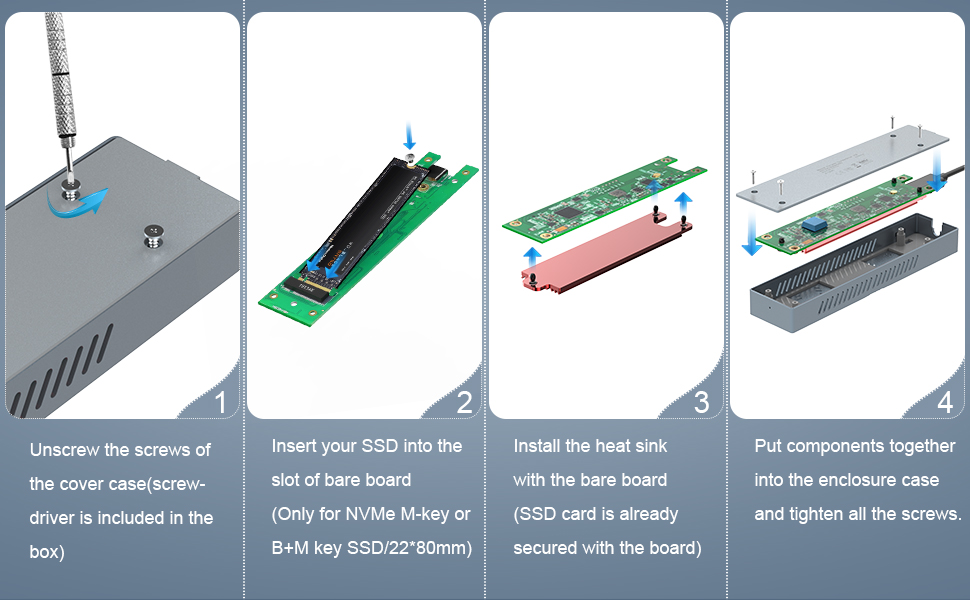 1

Unscrew the screws of the cover case(screw-driver is included in the box)

2

Insert your SSD into the slot of bare board (Only for NVMe M-key or B+M key SSD/22*80mm)

3

Install the heat sink with the bare board (SSD card is already secured with the board)

4

Put components together into the enclosure case and tighten all the screws.