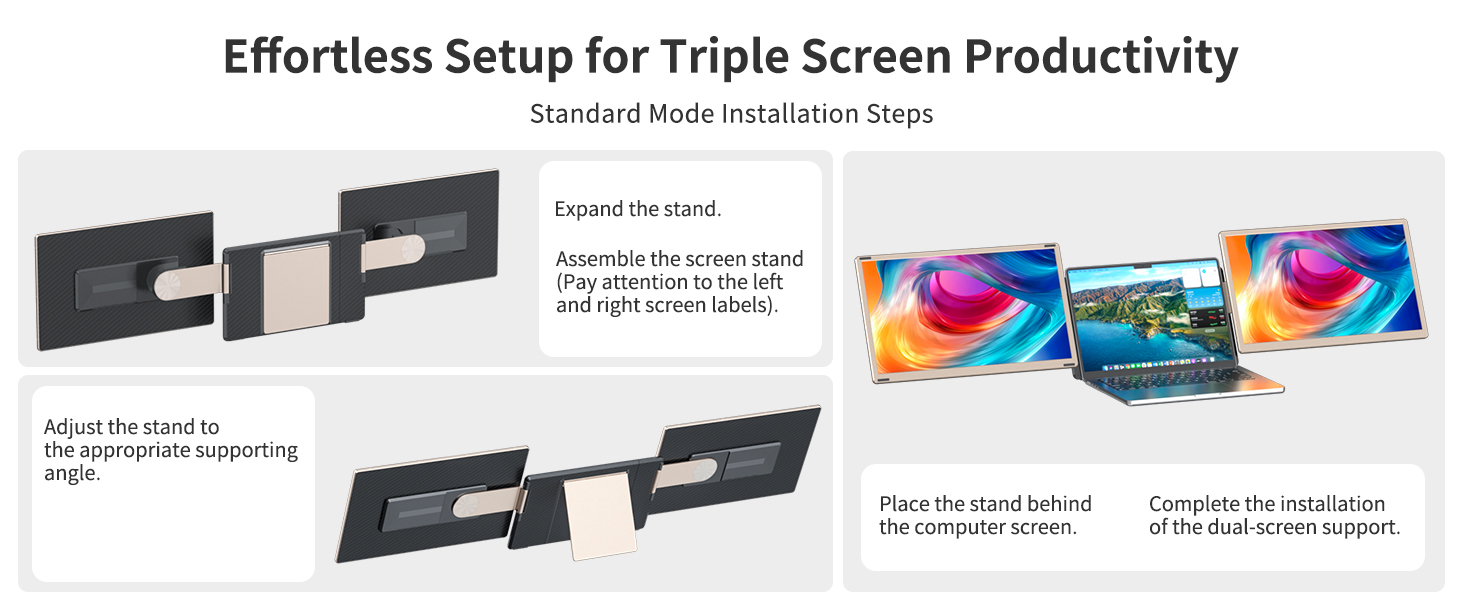 Effortless Setup for Triple Screen Productivity

Standard Mode Installation Steps

Expand the stand.

Assemble the screen stand (Pay attention to the left and right screen labels).

Adjust the stand to the appropriate supporting angle.

Place the stand behind the computer screen.

Complete the installation of the dual-screen support.