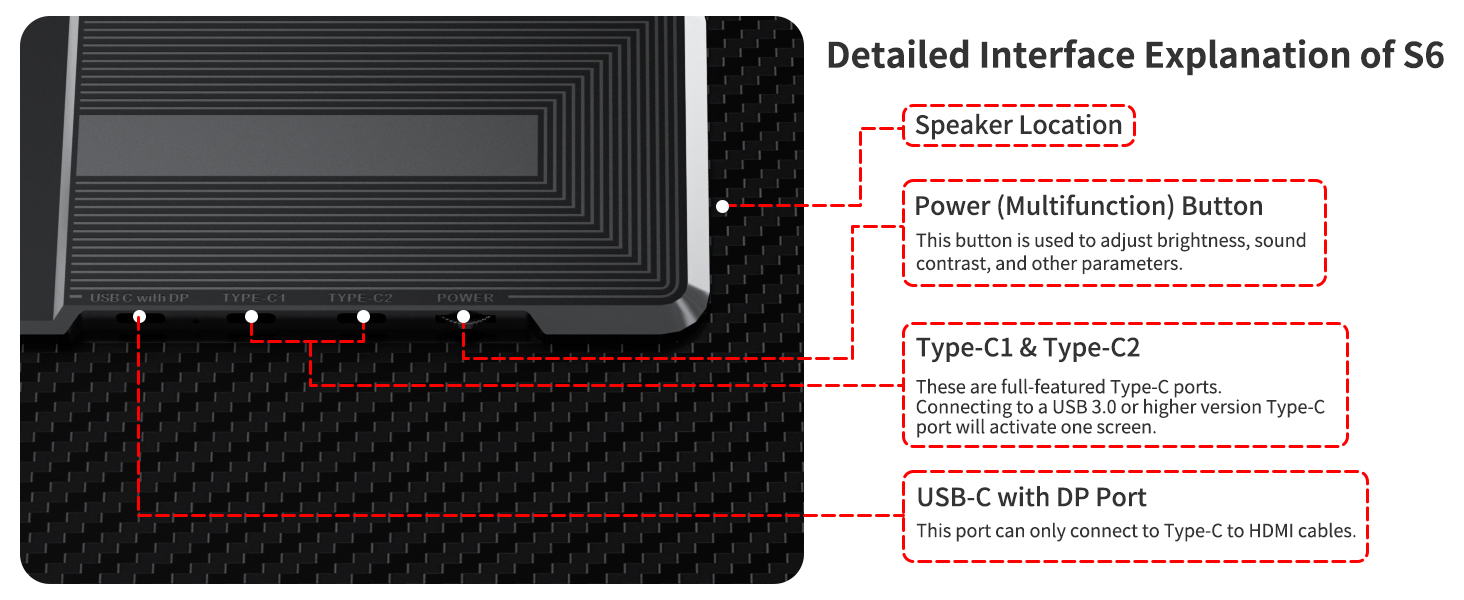 USB C with DP TYPE-C1 TYPE-C2 POWER

Detailed Interface Explanation of S6

Speaker Location

Power (Multifunction) Button
This button is used to adjust brightness, sound contrast, and other parameters.

Type-C1 & Type-C2
These are full-featured Type-C ports. Connecting to a USB 3.0 or higher version Type-C port will activate one screen.

USB-C with DP Port
This port can only connect to Type-C to HDMI cables.