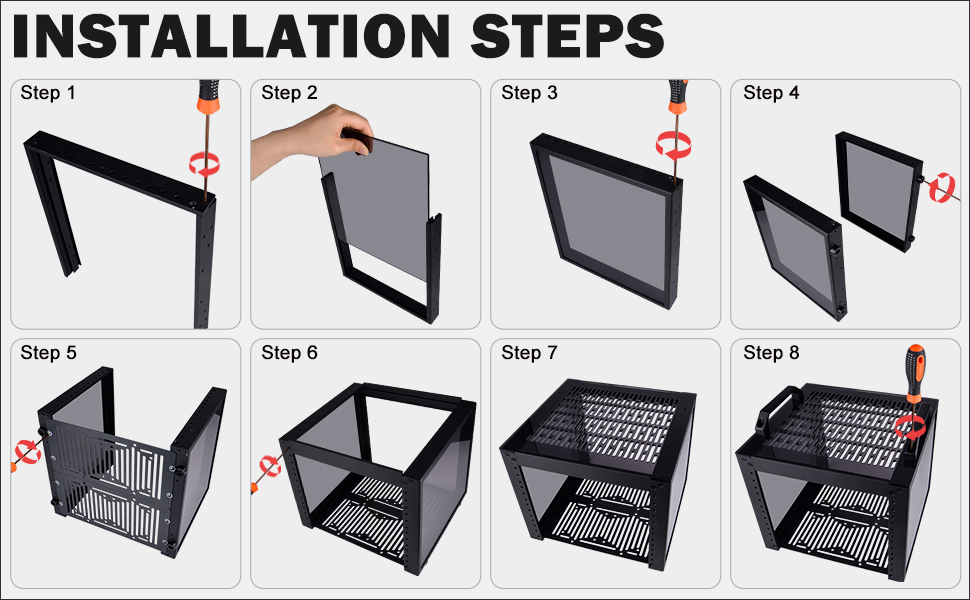 INSTALLATION STEPS

Step 1

Step 2

Step 3

Step 4

Step 5

Step 6

Step 7

Step 8