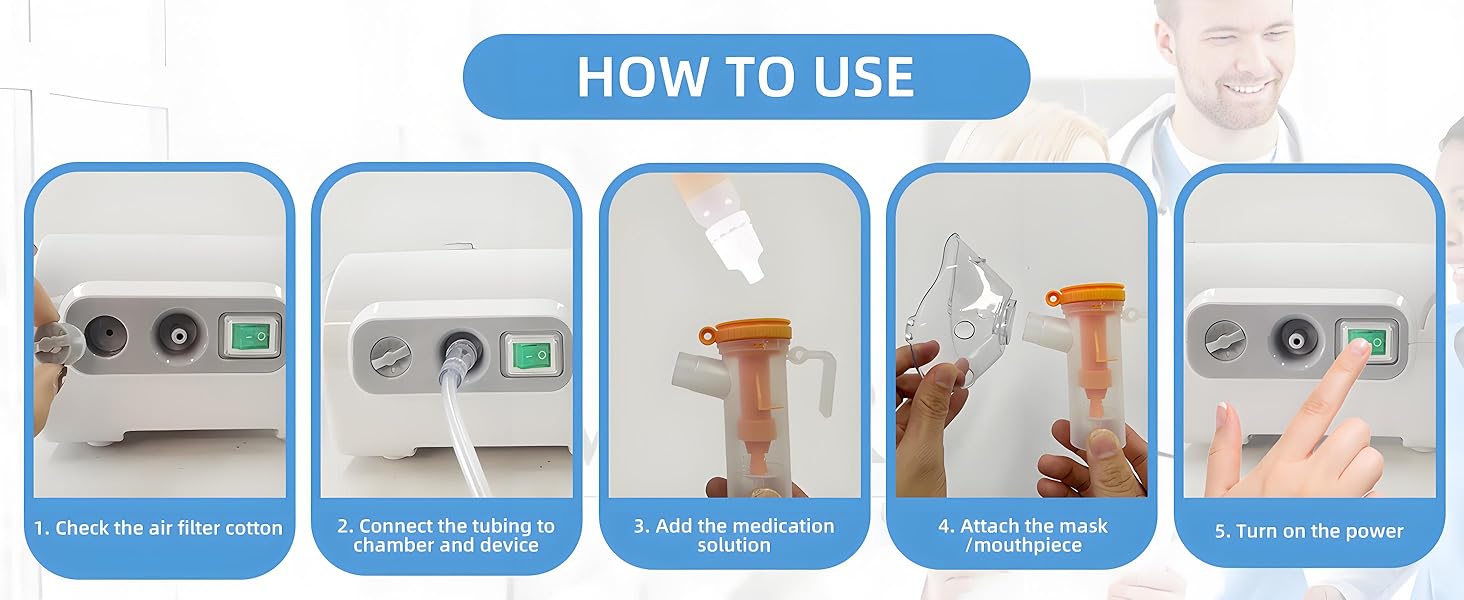 HOW TO USE

1. Check the air filter cotton

2. Connect the tubing to chamber and device

3. Add the medication solution

4. Attach the mask /mouthpiece

5. Turn on the power