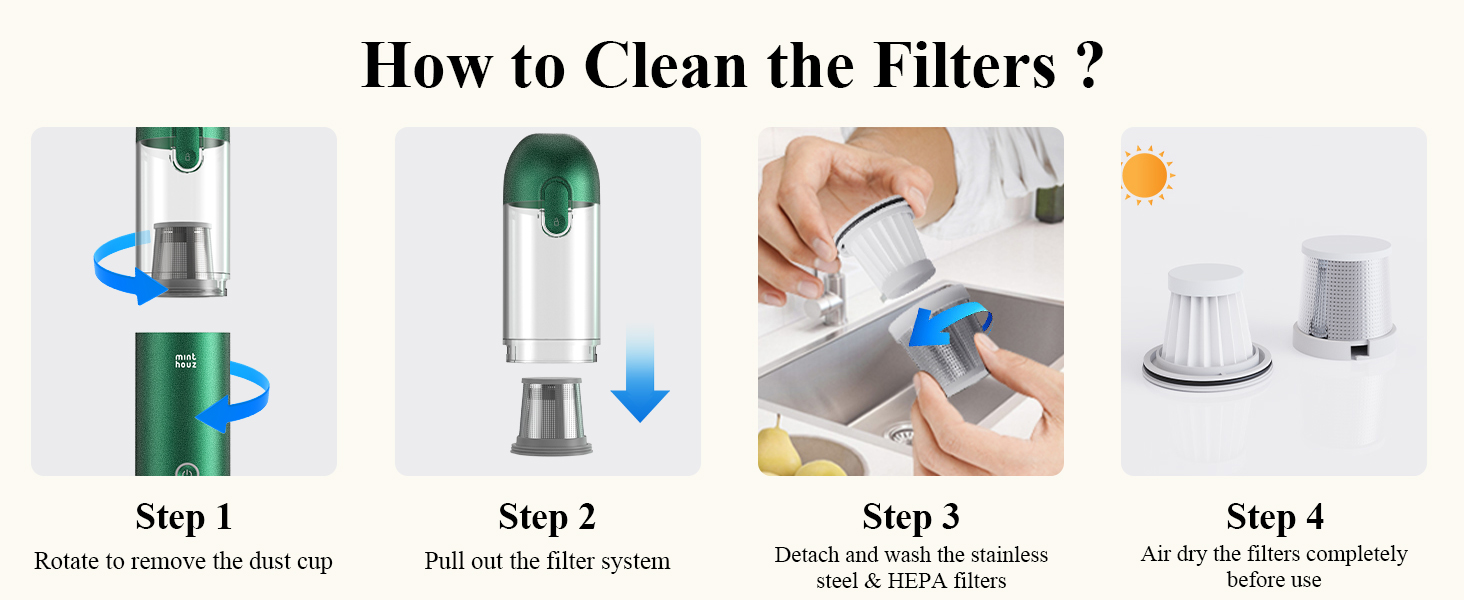 How to Clean the Filters ?

mint houz

Step 1
Rotate to remove the dust cup

Step 2
Pull out the filter system

Step 3
Detach and wash the stainless steel & HEPA filters

Step 4
Air dry the filters completely before use