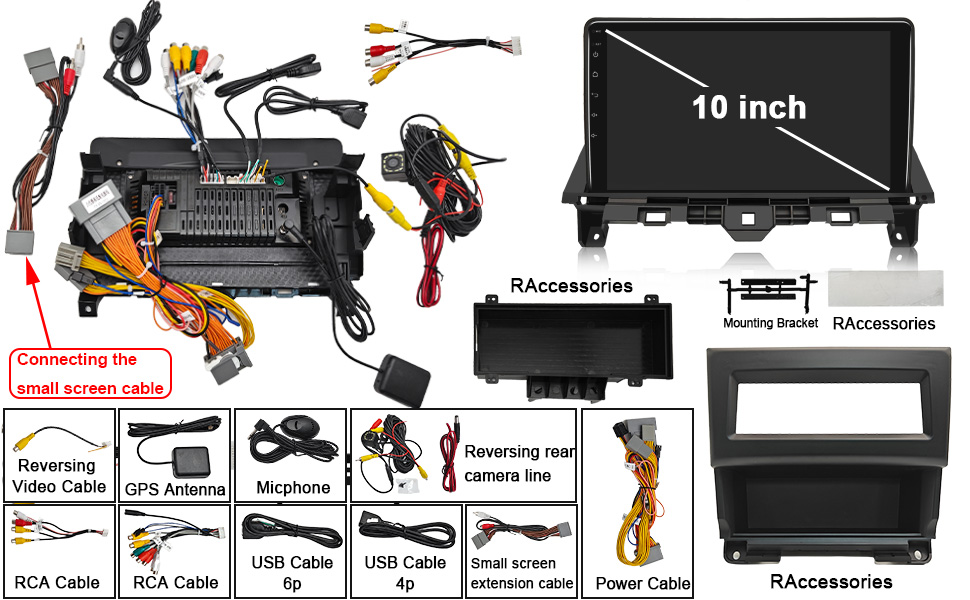 10 inch

RAccessories

Mounting Bracket

RAccessories

Connecting the small screen cable

Reversing Video Cable

GPS Antenna

Micphone

Reversing rear camera line

RCA Cable

RCA Cable

USB Cable 6p

USB Cable 4p

Small screen extension cable

Power Cable

RAccessories