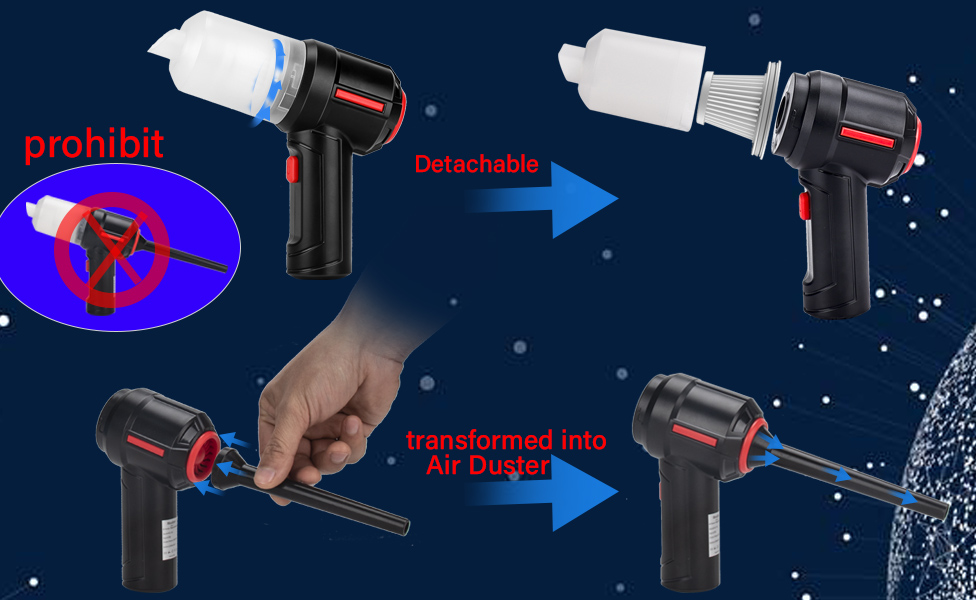 prohibit

Detachable

transformed into Air Duster