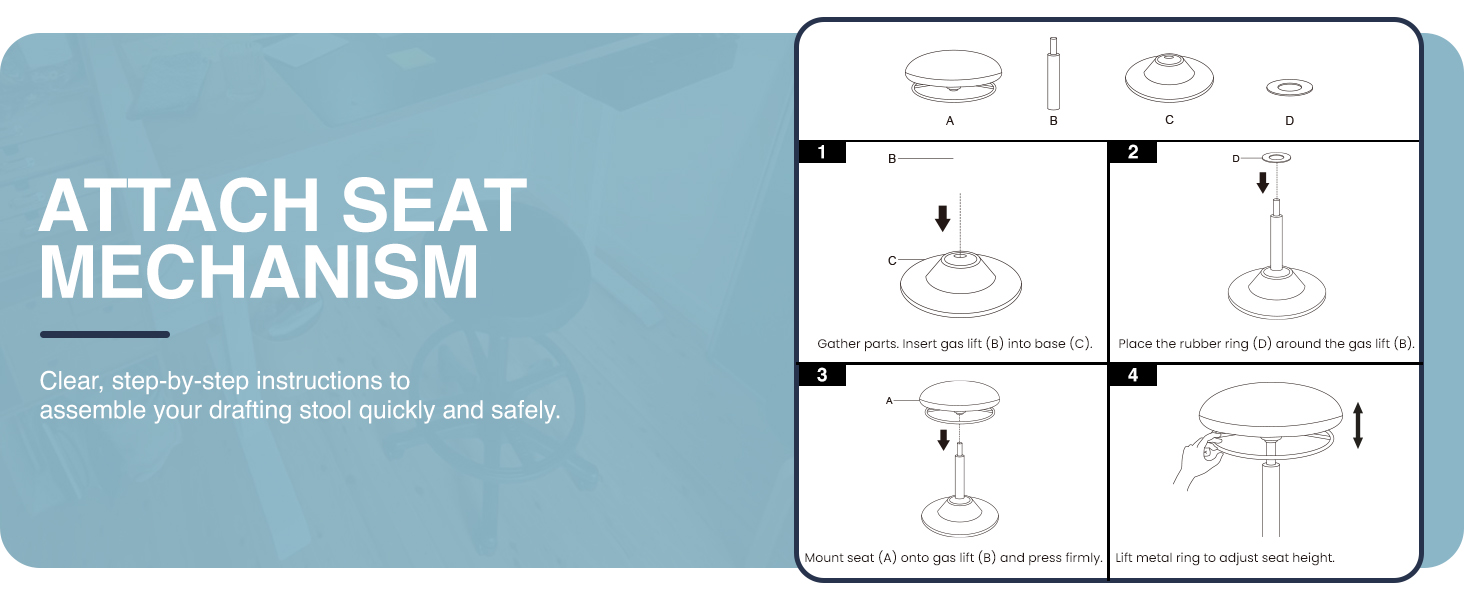 ATTACH SEAT MECHANISM

Clear, step-by-step instructions to assemble your drafting stool quickly and safely.

A B C D

1
B
C
Gather parts. Insert gas lift (B) into base (C).

2
D
Place the rubber ring (D) around the gas lift (B).

3
A
Mount seat (A) onto gas lift (B) and press firmly.

4
Lift metal ring to adjust seat height.