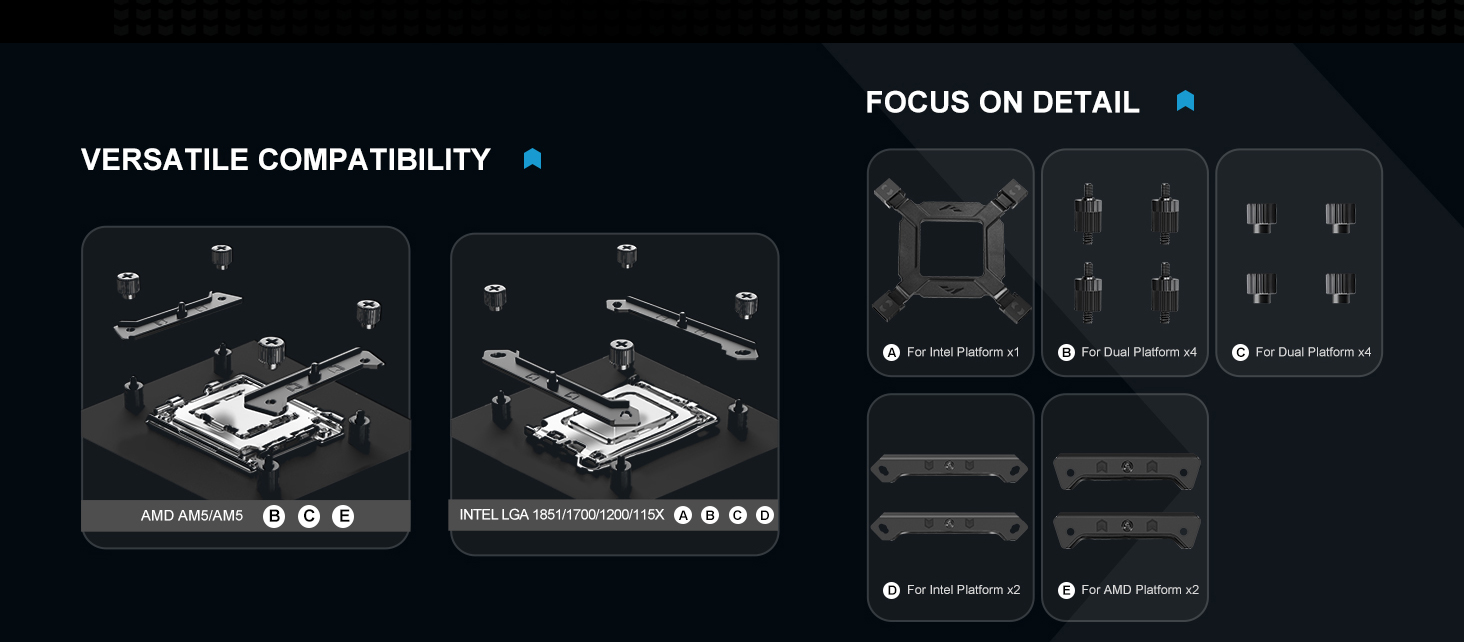 VERSATILE COMPATIBILITY

AMD AM5/AM5 B C E

INTEL LGA 1851/1700/1200/115X A B C D

FOCUS ON DETAIL

A For Intel Platform x1

B For Dual Platform x4

C For Dual Platform x4

D For Intel Platform x2

E For AMD Platform x2