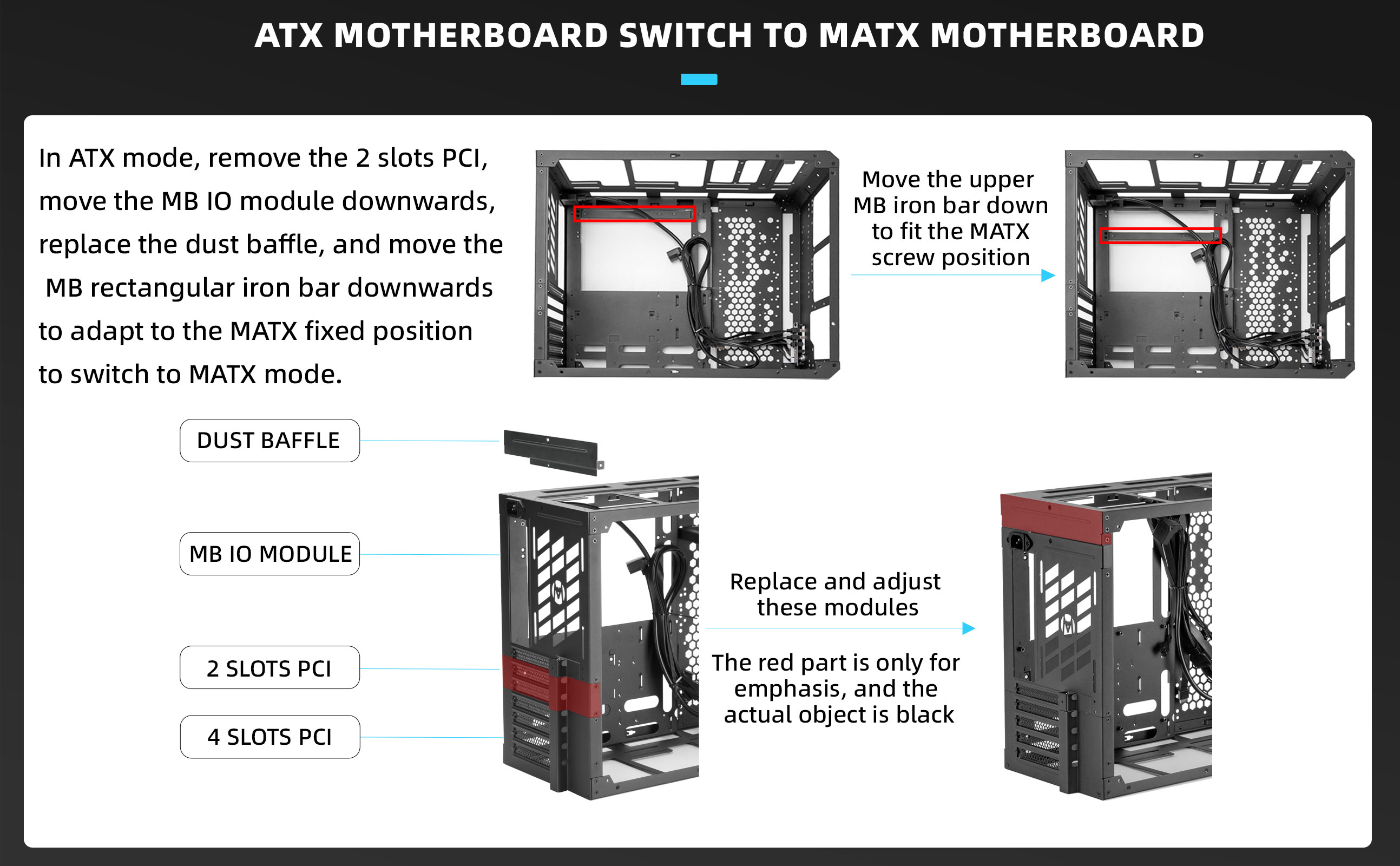 ATX MOTHERBOARD SWITCH TO MATX MOTHERBOARD

In ATX mode, remove the 2 slots PCI, move the MB IO module downwards, replace the dust baffle, and move the MB rectangular iron bar downwards to adapt to the MATX fixed position to switch to MATX mode.

Move the upper MB iron bar down to fit the MATX screw position

DUST BAFFLE

MB IO MODULE

2 SLOTS PCI

4 SLOTS PCI

Replace and adjust these modules

The red part is only for emphasis, and the actual object is black