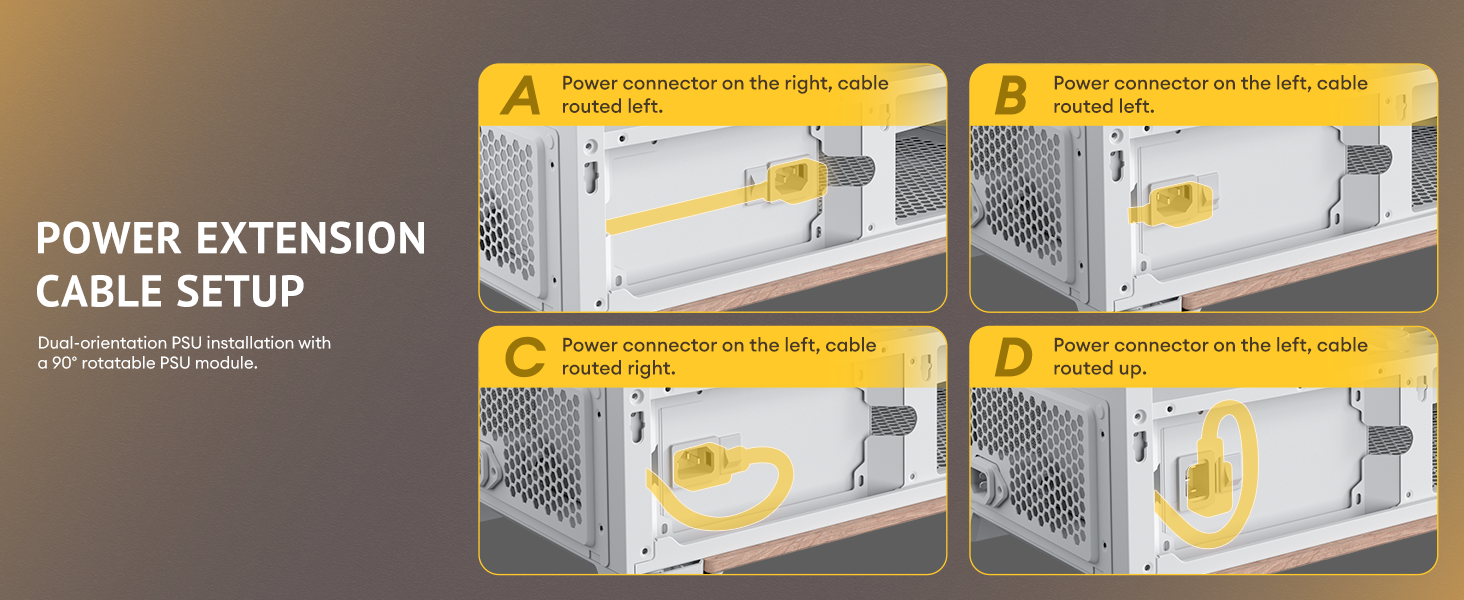 POWER EXTENSION CABLE SETUP

Dual-orientation PSU installation with a 90° rotatable PSU module.

A Power connector on the right, cable routed left.

B Power connector on the left, cable routed left.

C Power connector on the left, cable routed right.

D Power connector on the left, cable routed up.