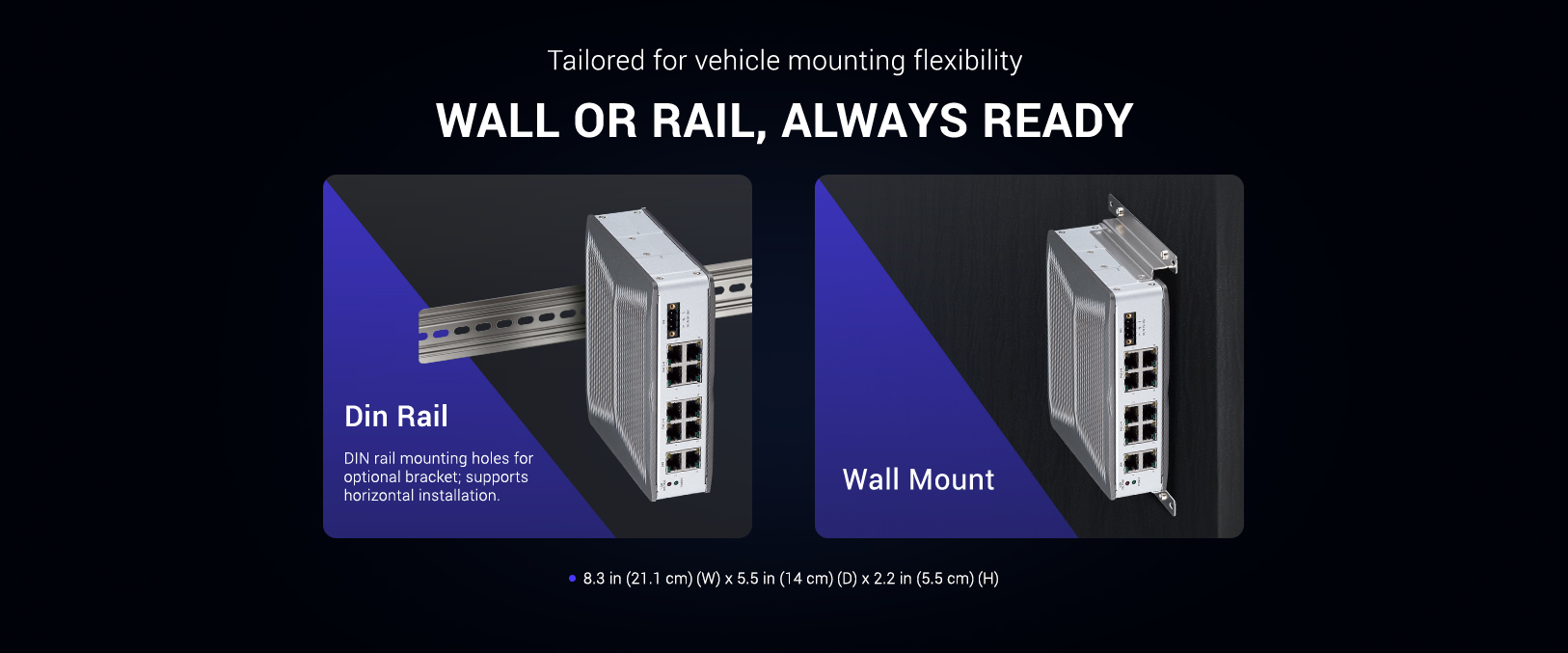 Tailored for vehicle mounting flexibility

WALL OR RAIL, ALWAYS READY

Din Rail

DIN rail mounting holes for optional bracket; supports horizontal installation.

Wall Mount

• 8.3 in (21.1 cm) (W) x 5.5 in (14 cm) (D) x 2.2 in (5.5 cm) (H)