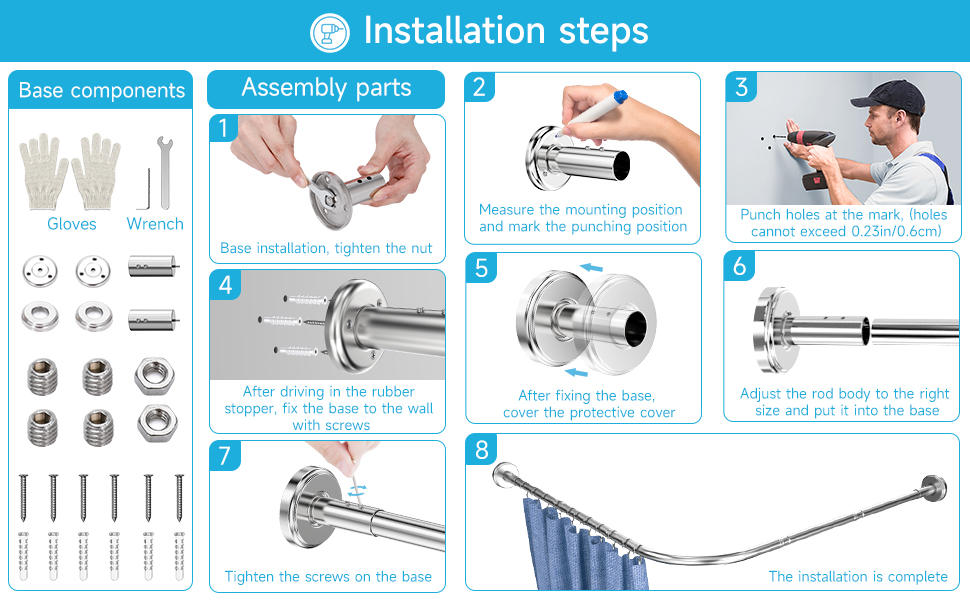 Installation steps

Base components

Gloves Wrench

Assembly parts

1
Base installation, tighten the nut

2
Measure the mounting position and mark the punching position

3
Punch holes at the mark, (holes cannot exceed 0.23in/0.6cm)

4
After driving in the rubber stopper, fix the base to the wall with screws

5
After fixing the base, cover the protective cover

6
Adjust the rod body to the right size and put it into the base

7
Tighten the screws on the base

8
The installation is complete