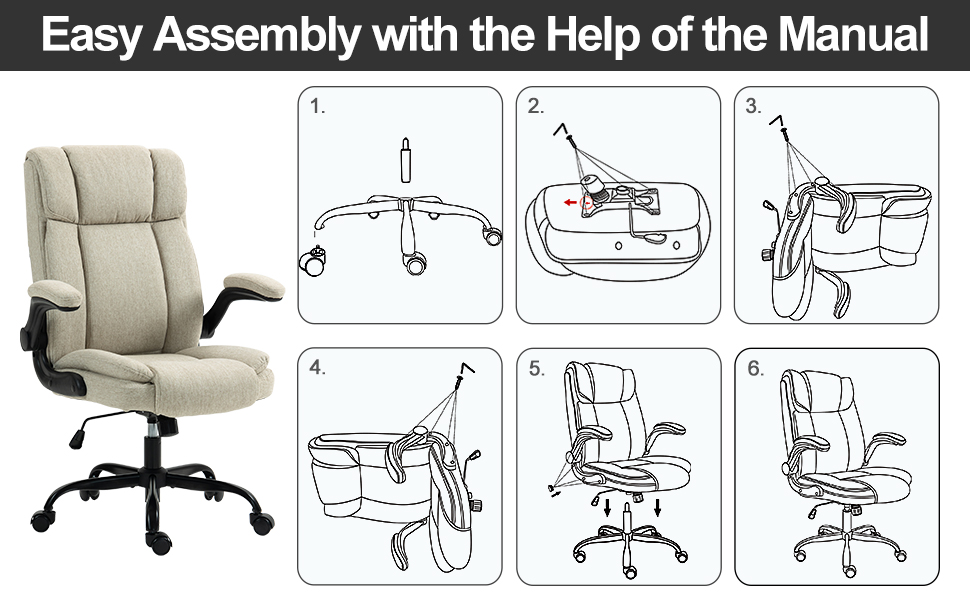 Easy Assembly with the Help of the Manual

1.

2.

3.

4.

5.

6.