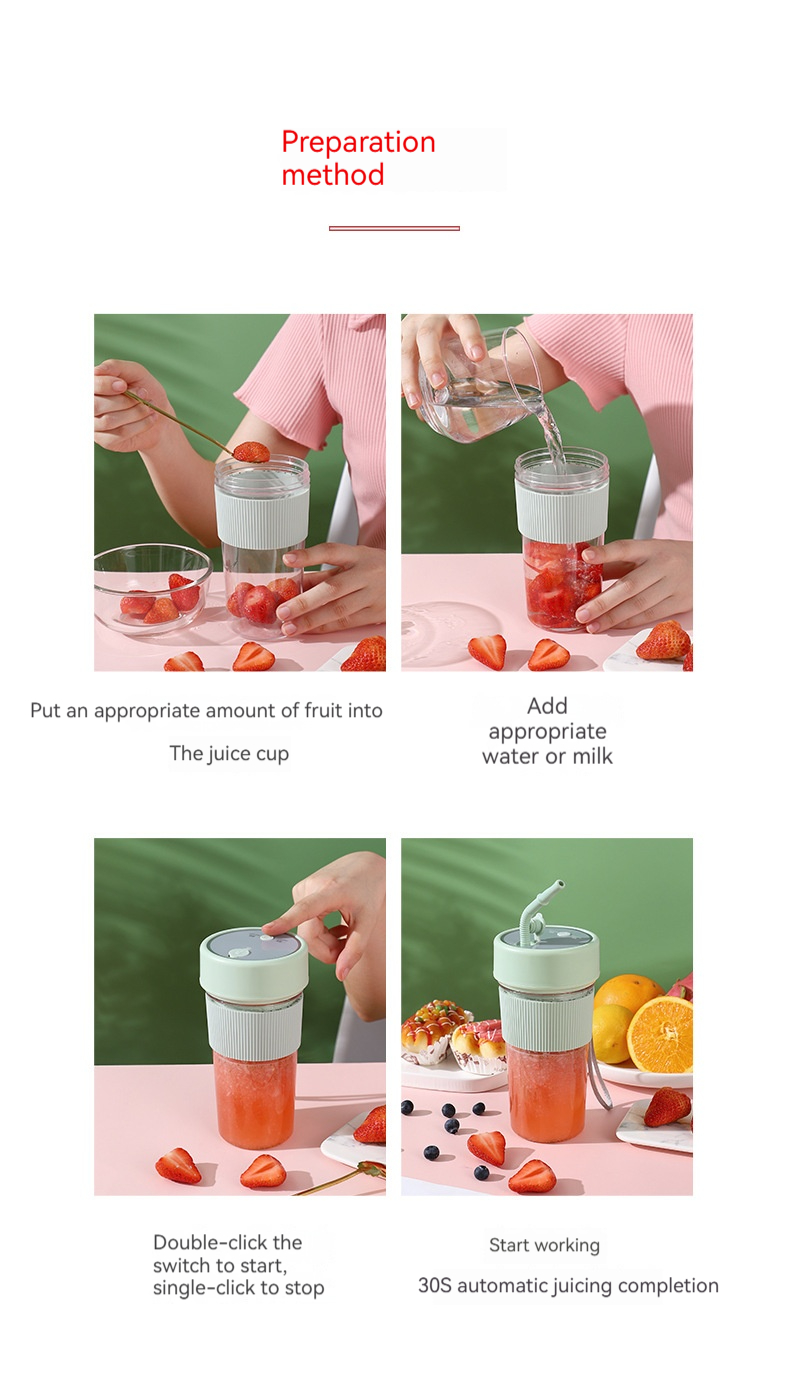 Preparation method

Put an appropriate amount of fruit into

The juice cup

Add appropriate water or milk

Double-click the switch to start, single-click to stop

Start working

30S automatic juicing completion