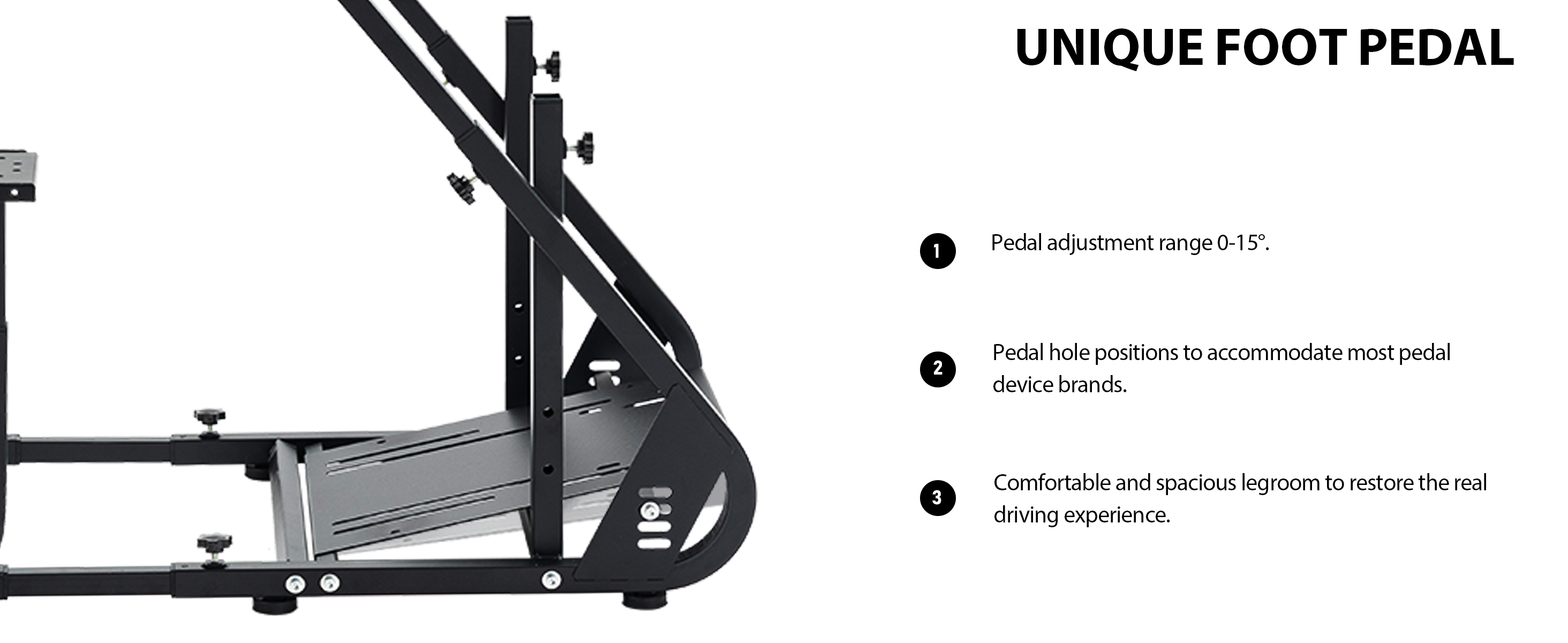 UNIQUE FOOT PEDAL

1 Pedal adjustment range 0-15°.

2 Pedal hole positions to accommodate most pedal device brands.

3 Comfortable and spacious legroom to restore the real driving experience.