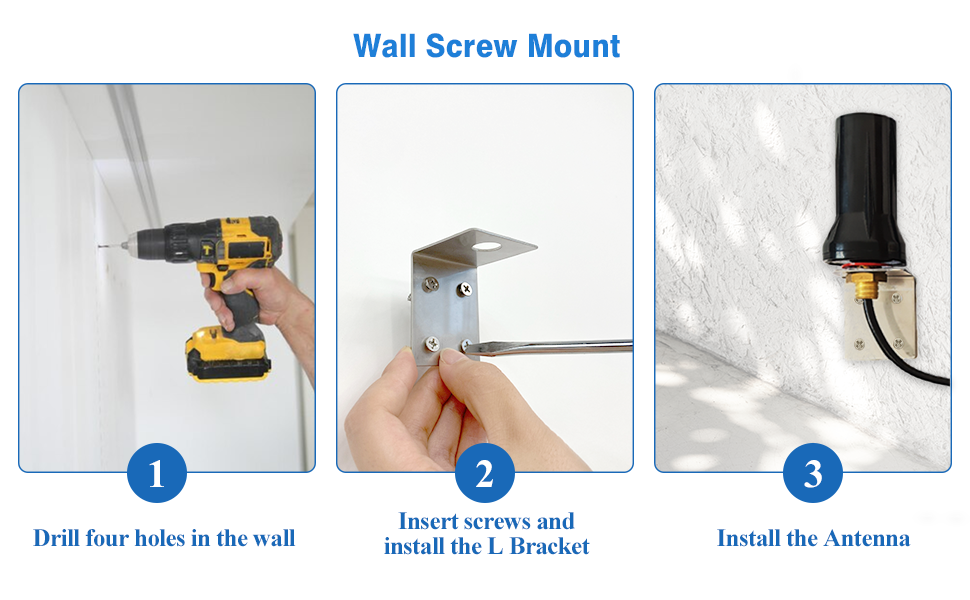 Wall Screw Mount

1

Drill four holes in the wall

2

Insert screws and install the L Bracket

3

Install the Antenna