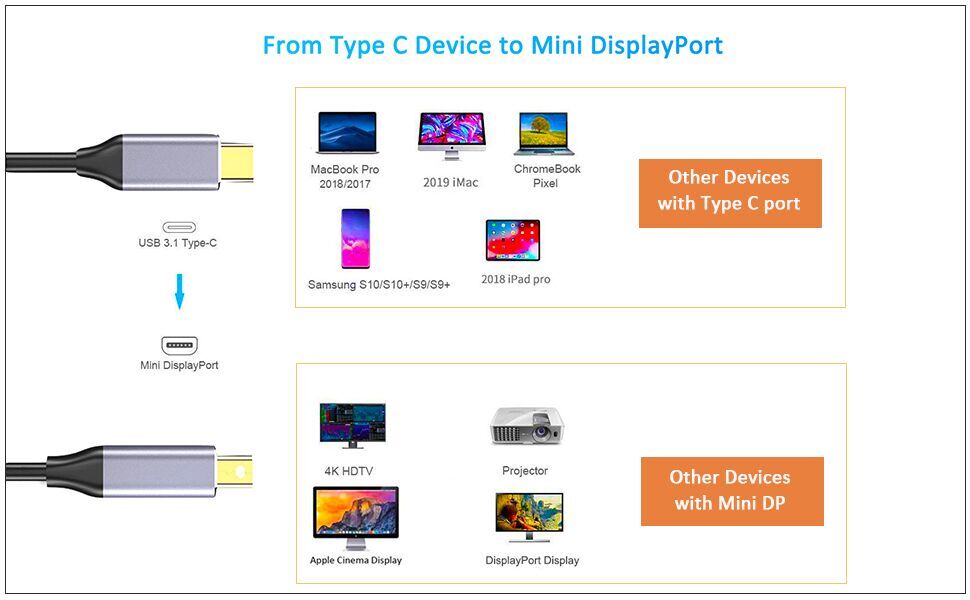 From Type C Device to Mini DisplayPort

USB 3.1 Type-C

Mini DisplayPort

MacBook Pro 2018/2017

2019 iMac

ChromeBook Pixel

Samsung S10/S10+/S9/S9+

2018 iPad pro

Other Devices with Type C port

4K HDTV

Projector

Apple Cinema Display

DisplayPort Display

Other Devices with Mini DP