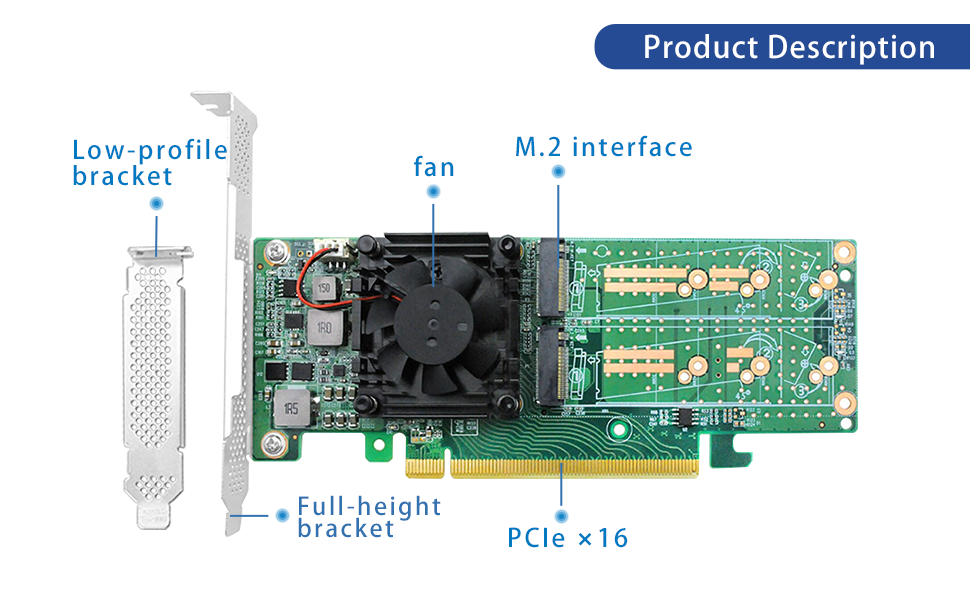 Product Description

Low-profile bracket

fan

M.2 interface

150

1R0

1R5

Full-height bracket

PCIe ×16