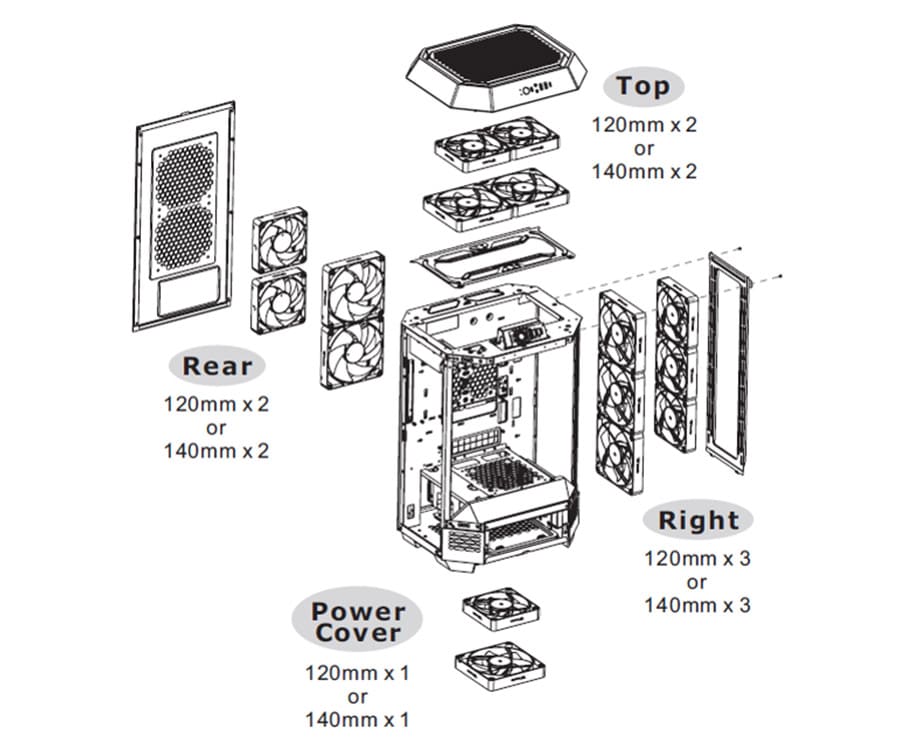 Top
120mm x 2
or
140mm x 2

Rear
120mm x 2
or
140mm x 2

Right
120mm x 3
or
140mm x 3

Power Cover
120mm x 1
or
140mm x 1