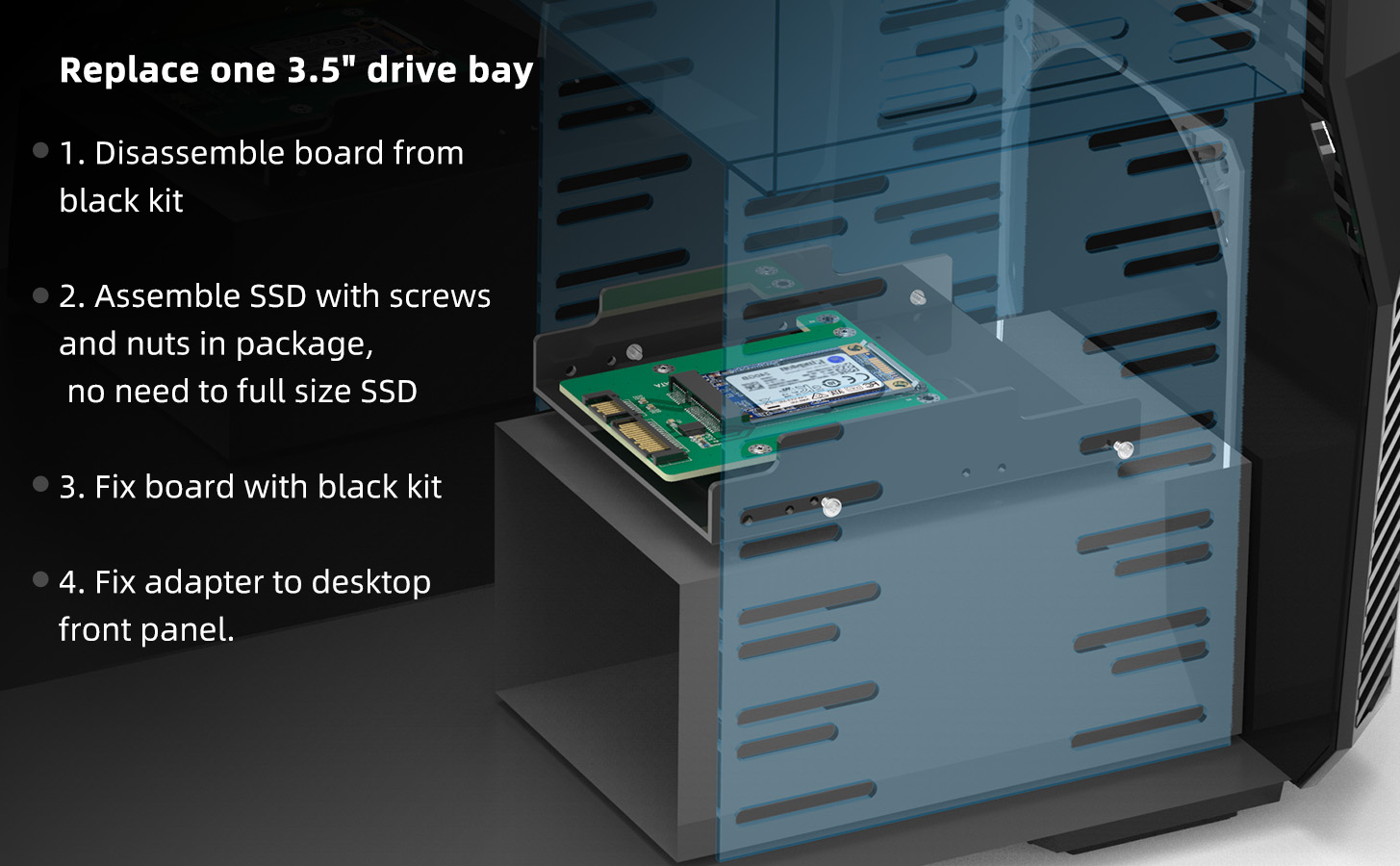 Replace one 3.5" drive bay

1. Disassemble board from black kit

2. Assemble SSD with screws and nuts in package, no need to full size SSD

3. Fix board with black kit

4. Fix adapter to desktop front panel.