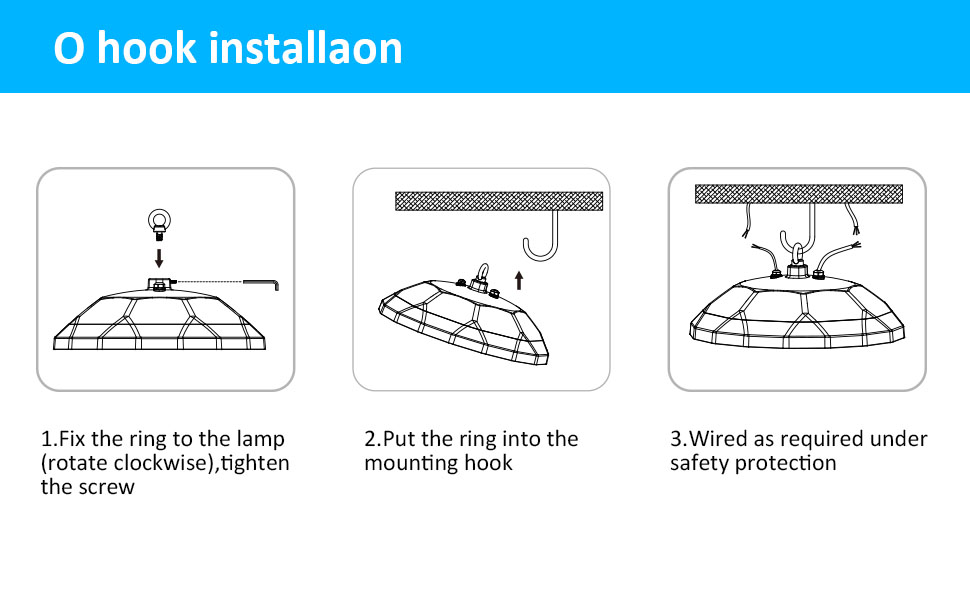 O hook installaon

1.Fix the ring to the lamp (rotate clockwise),tighten the screw

2.Put the ring into the mounting hook

3.Wired as required under safety protection