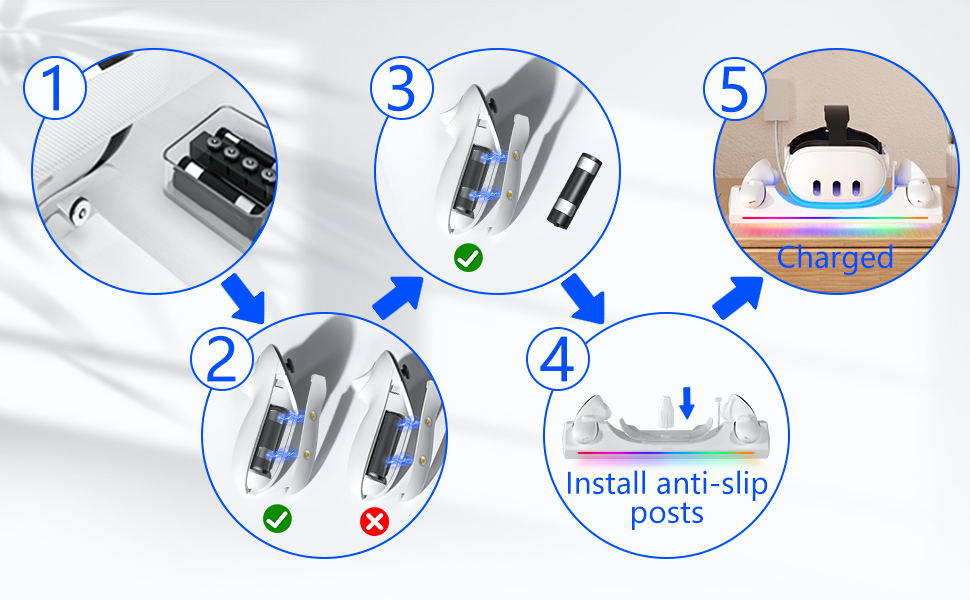 1

2

3

4

Install anti-slip posts

5

Charged