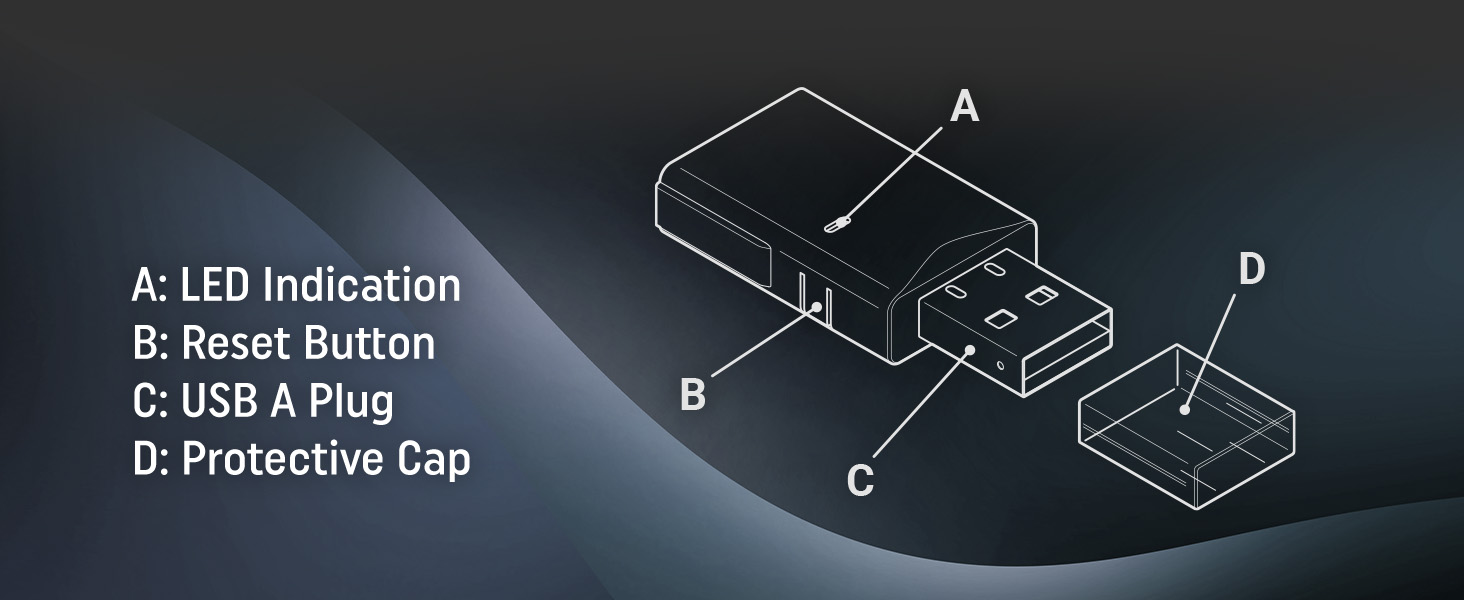 A: LED Indication
B: Reset Button
C: USB A Plug
D: Protective Cap

A

B

C

D