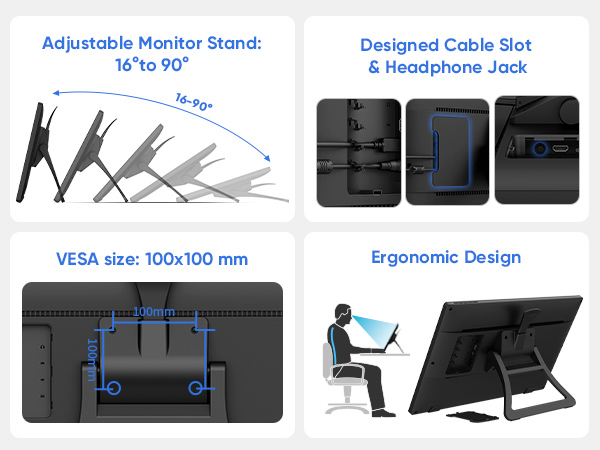 Adjustable Monitor Stand: 16°to 90°

16-90°

Designed Cable Slot & Headphone Jack

VESA size: 100x100 mm

100mm

100mm

Ergonomic Design