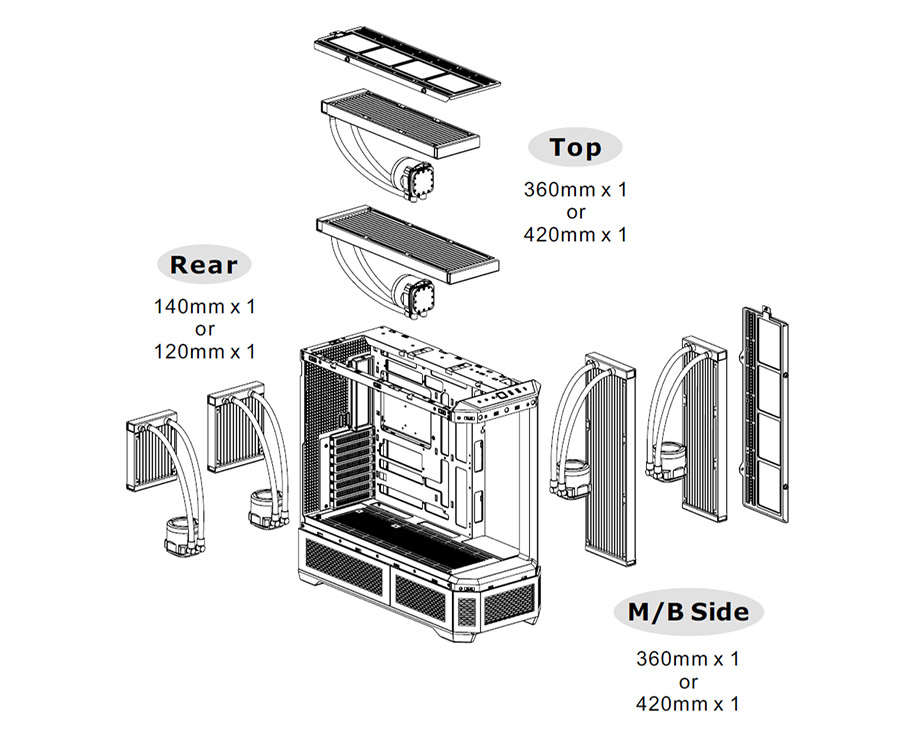 Top
360mm x 1
or
420mm x 1

Rear
140mm x 1
or
120mm x 1

M/B Side
360mm x 1
or
420mm x 1