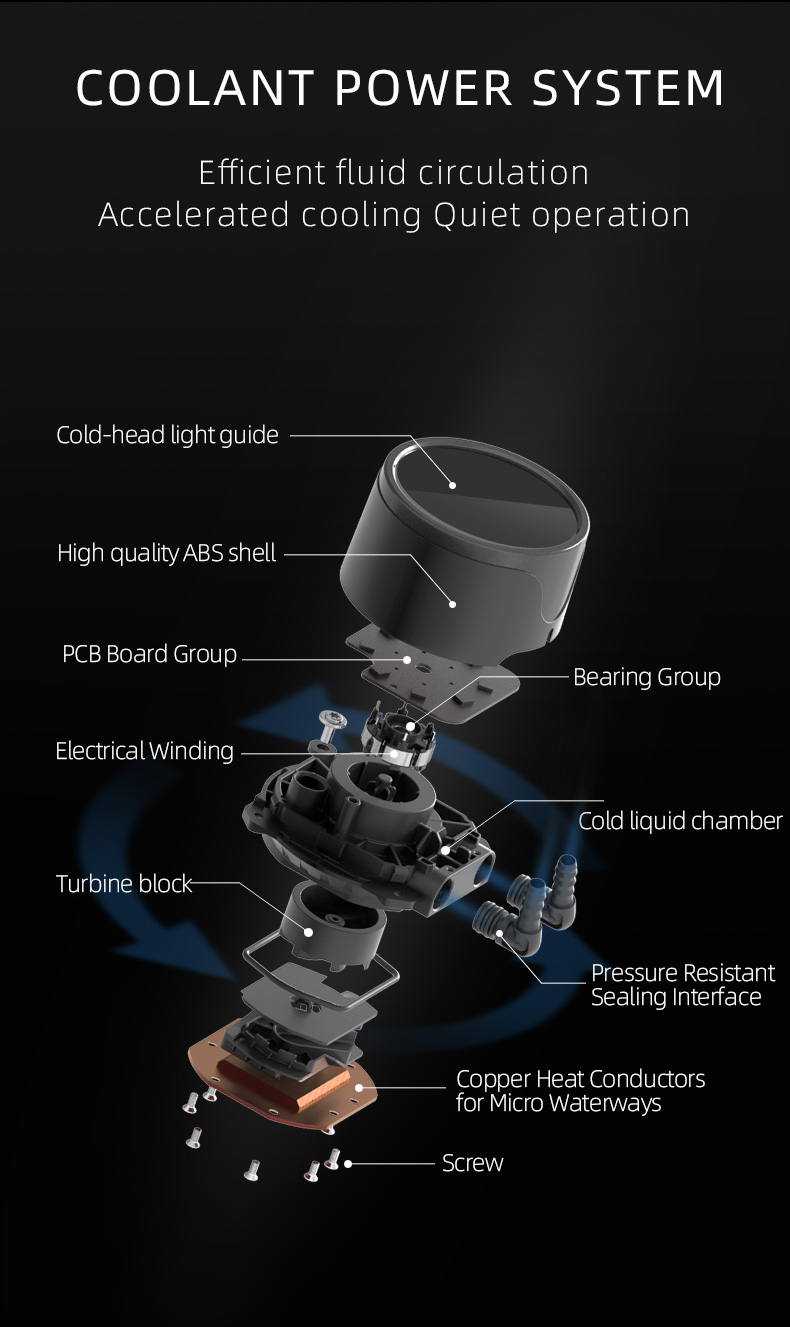 COOLANT POWER SYSTEM

Efficient fluid circulation
Accelerated cooling Quiet operation

Cold-head light guide

High quality ABS shell

PCB Board Group

Bearing Group

Electrical Winding

Cold liquid chamber

Turbine block

Pressure Resistant Sealing Interface

Copper Heat Conductors for Micro Waterways

Screw