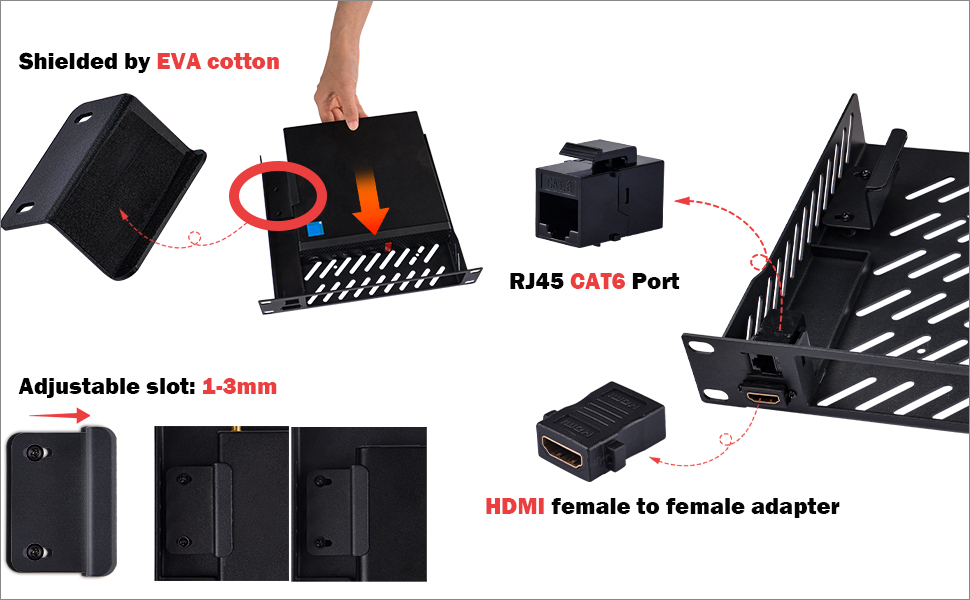 Shielded by EVA cotton

RJ45 CAT6 Port

Adjustable slot: 1-3mm

HDMI female to female adapter