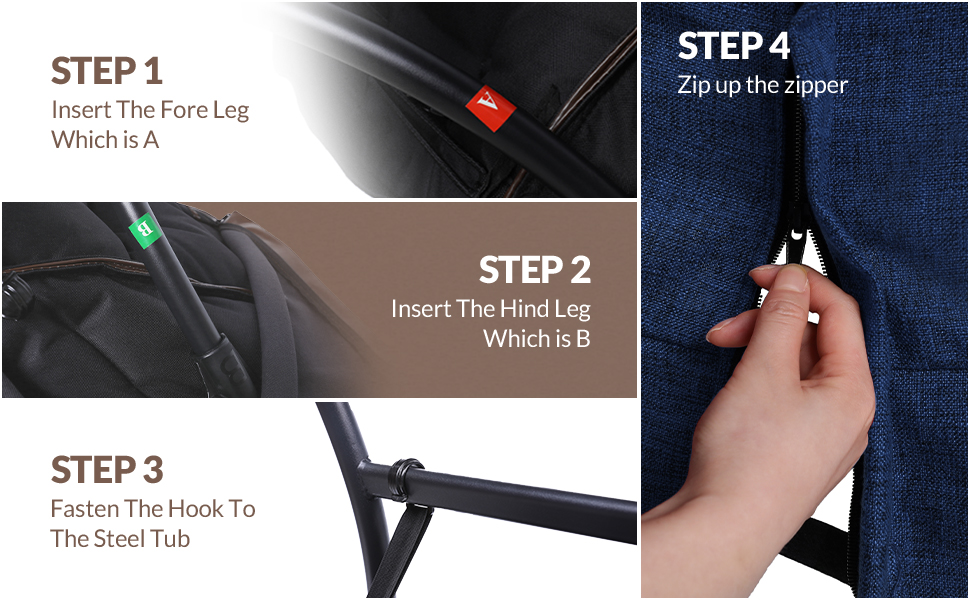 STEP 1
Insert The Fore Leg Which is A

A

B

STEP 2
Insert The Hind Leg Which is B

STEP 3
Fasten The Hook To The Steel Tub

STEP 4
Zip up the zipper